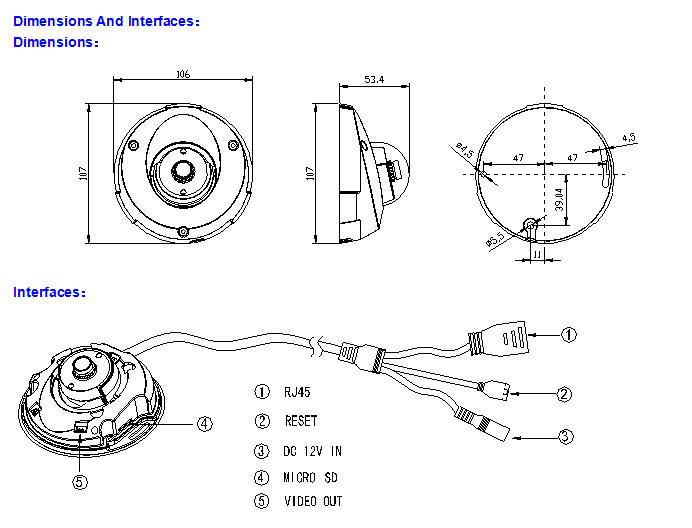 Dimensions And Interfaces:
Dimensions:

106

107

53.4

107

ø4.5

47

47

4.5

39.04

ø5.5

11

Interfaces:

①

②

③

④

⑤

① RJ45
② RESET
③ DC 12V IN
④ MICRO SD
⑤ VIDEO OUT